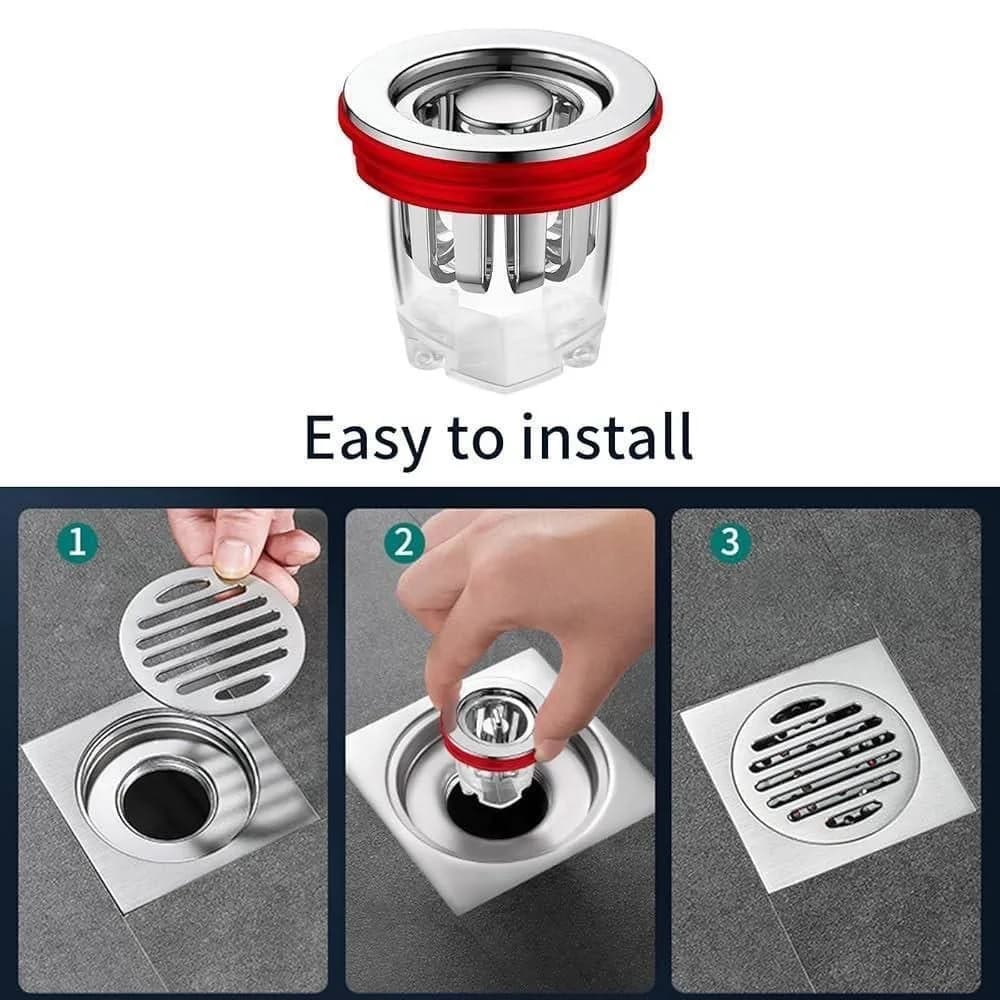 Easy to install

1

2

3